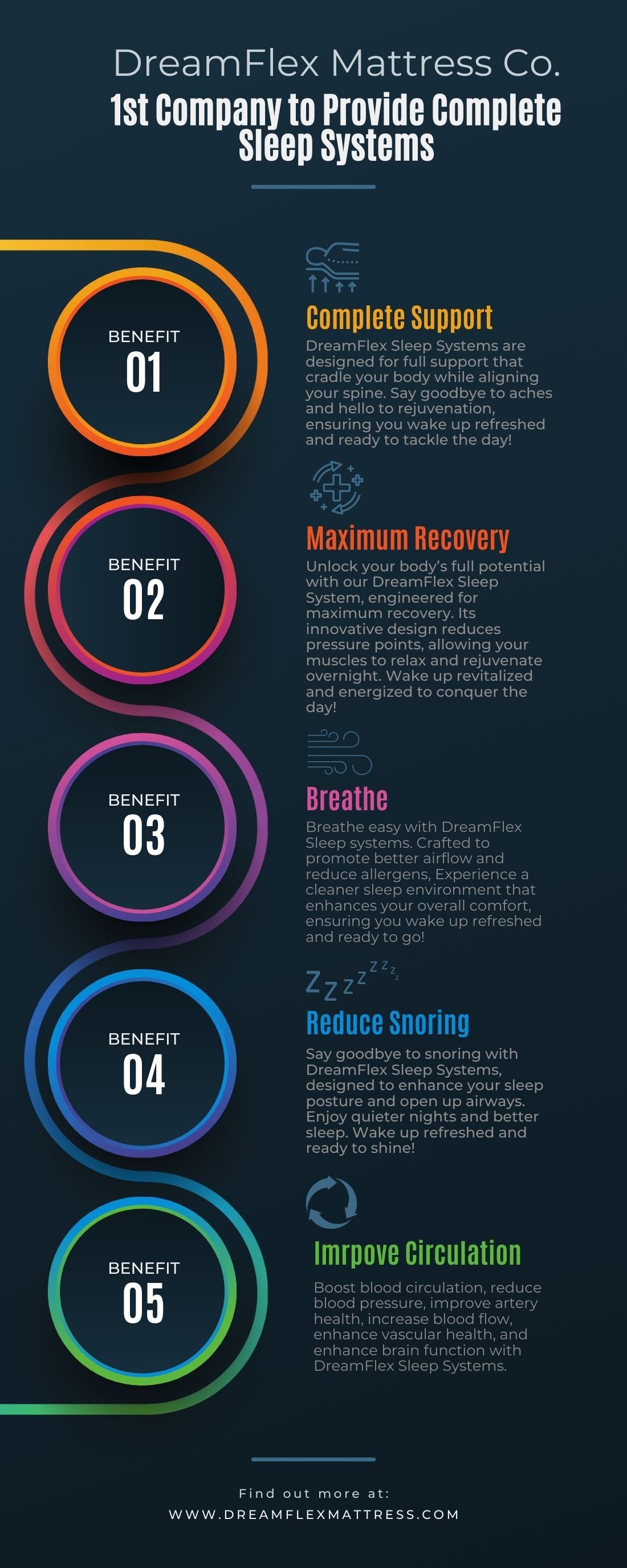 DreamFlex Mattress Co.
1st Company to Provide Complete Sleep Systems

BENEFIT
01

Complete Support
DreamFlex Sleep Systems are designed for full support that cradle your body while aligning your spine. Say goodbye to aches and hello to rejuvenation, ensuring you wake up refreshed and ready to tackle the day!

BENEFIT
02

Maximum Recovery
Unlock your body's full potential with our DreamFlex Sleep System, engineered for maximum recovery. Its innovative design reduces pressure points, allowing your muscles to relax and rejuvenate overnight. Wake up revitalized and energized to conquer the day!

BENEFIT
03

Breathe
Breathe easy with DreamFlex Sleep systems. Crafted to promote better airflow and reduce allergens, Experience a cleaner sleep environment that enhances your overall comfort, ensuring you wake up refreshed and ready to go!

BENEFIT
04

Z z z z z z z
Reduce Snoring
Say goodbye to snoring with DreamFlex Sleep Systems, designed to enhance your sleep posture and open up airways. Enjoy quieter nights and better sleep. Wake up refreshed and ready to shine!

BENEFIT
05

Imrpove Circulation
Boost blood circulation, reduce blood pressure, improve artery health, increase blood flow, enhance vascular health, and enhance brain function with DreamFlex Sleep Systems.

Find out more at:
WWW.DREAMFLEXMATTRESS.COM